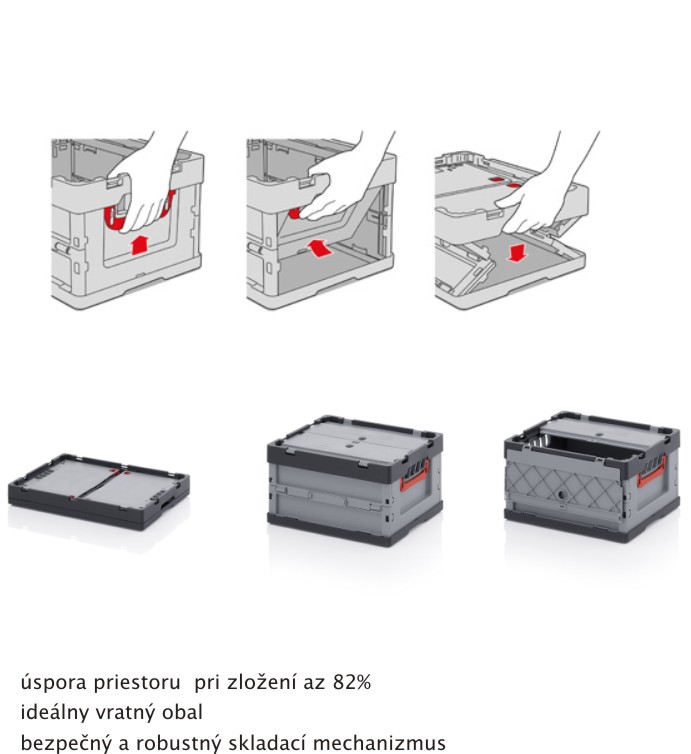 úspora priestoru pri zložení az 82%
ideálny vratný obal
bezpečný a robustný skladací mechanizmus